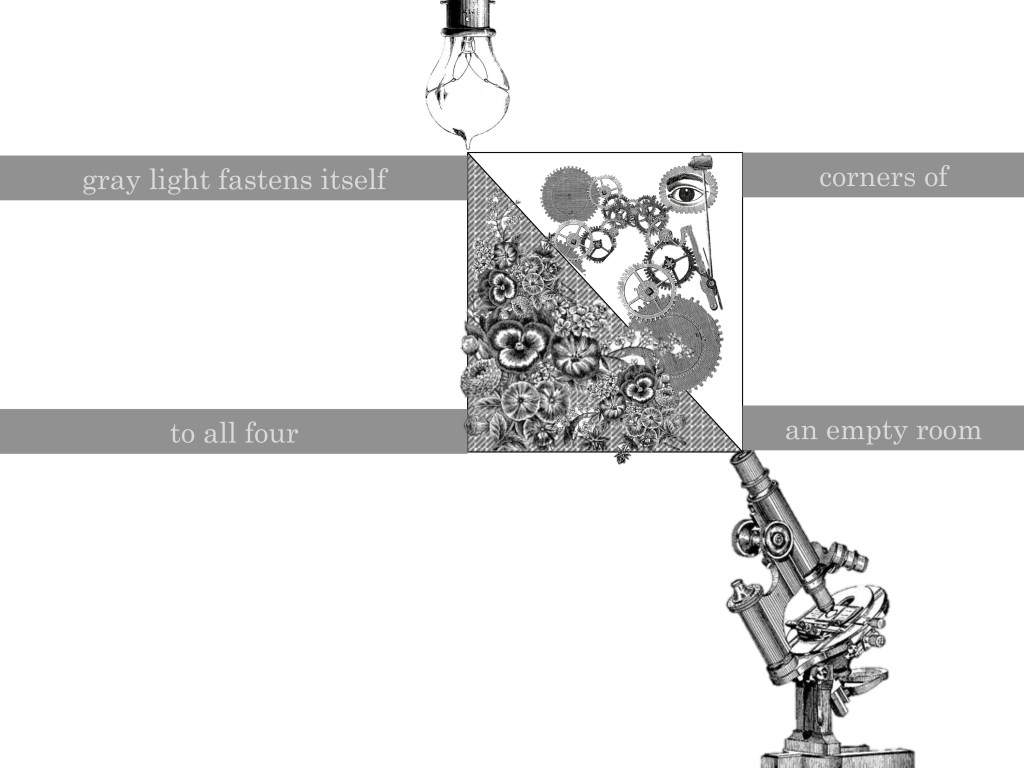 gray light fastens itself

corners of

to all four

an empty room